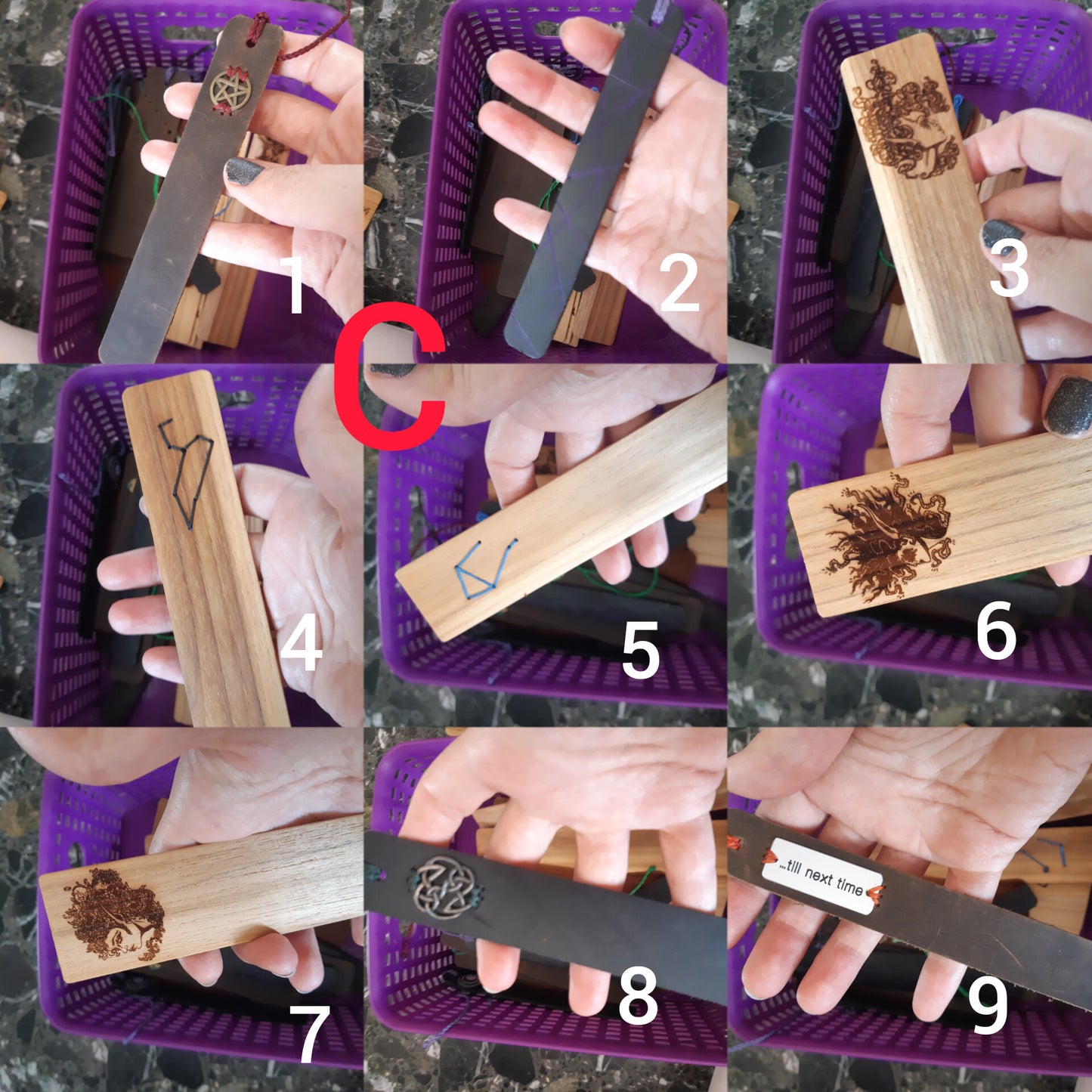 1

2

3

C

4

5

6

7

8

...till next time

9